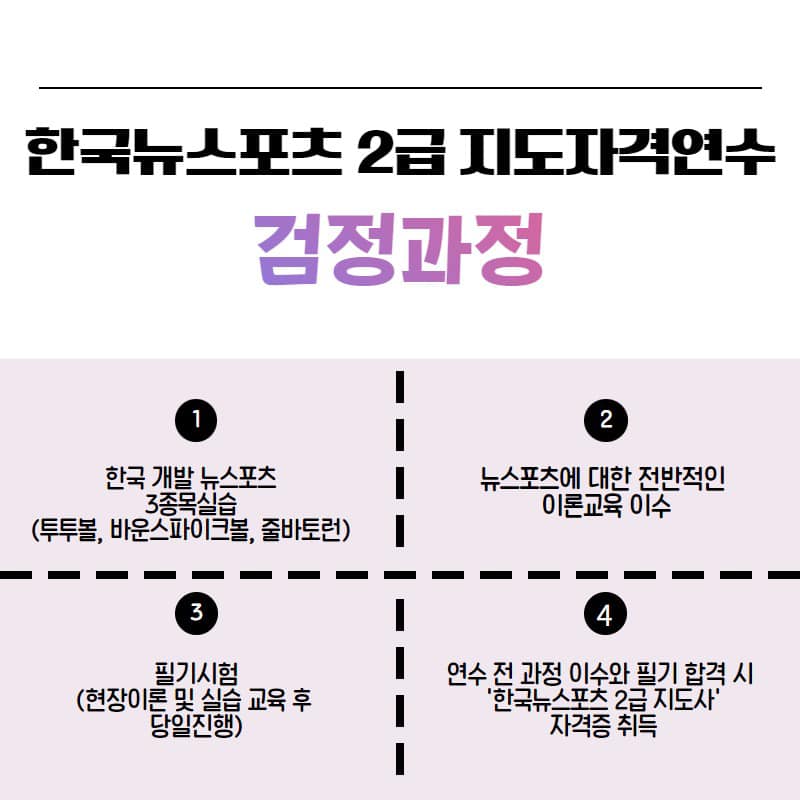 한국뉴스포츠 2급 지도자격연수

검정과정

1

한국 개발 뉴스포츠
3종목실습
(투투볼, 바운스파이크볼, 줄바토런)

2

뉴스포츠에 대한 전반적인
이론교육 이수

3

필기시험
(현장이론 및 실습 교육 후
당일진행)

4

연수 전 과정 이수와 필기 합격 시
'한국뉴스포츠 2급 지도사'
자격증 취득